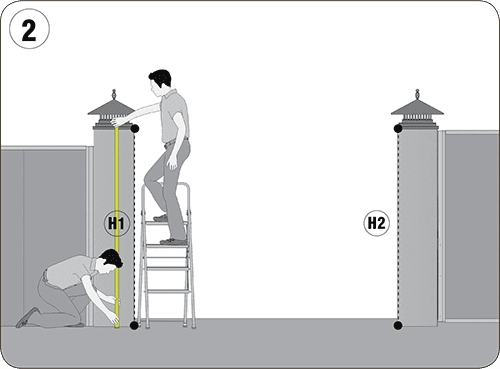 2

H1

H2